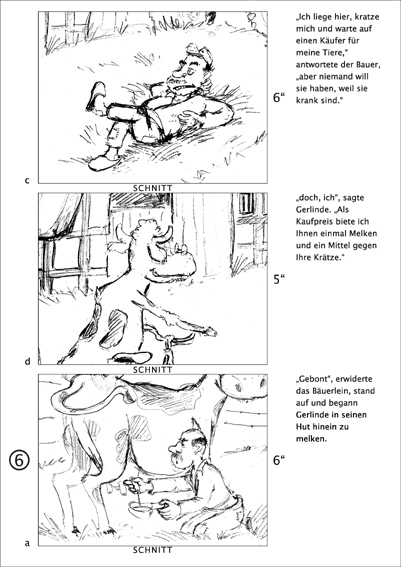 „Ich liege hier, kratze mich und warte auf einen Käufer für meine Tiere," antwortete der Bauer, „aber niemand will sie haben, weil sie krank sind."

6"

c

SCHNITT

„doch, ich", sagte Gerlinde. „Als Kaufpreis biete ich Ihnen einmal Melken und ein Mittel gegen Ihre Krätze."

5"

d

SCHNITT

„Gebont", erwiderte das Bäuerlein, stand auf und begann Gerlinde in seinen Hut hinein zu melken.

⑥

6"

a

SCHNITT